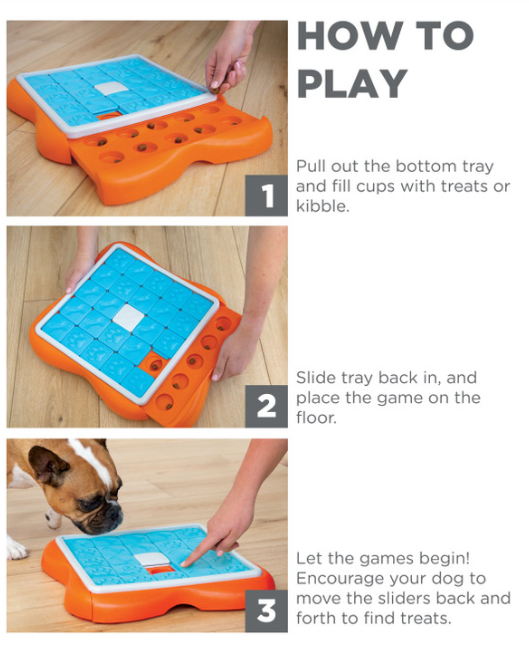 HOW TO PLAY

1

Pull out the bottom tray and fill cups with treats or kibble.

2

Slide tray back in, and place the game on the floor.

3

Let the games begin! Encourage your dog to move the sliders back and forth to find treats.